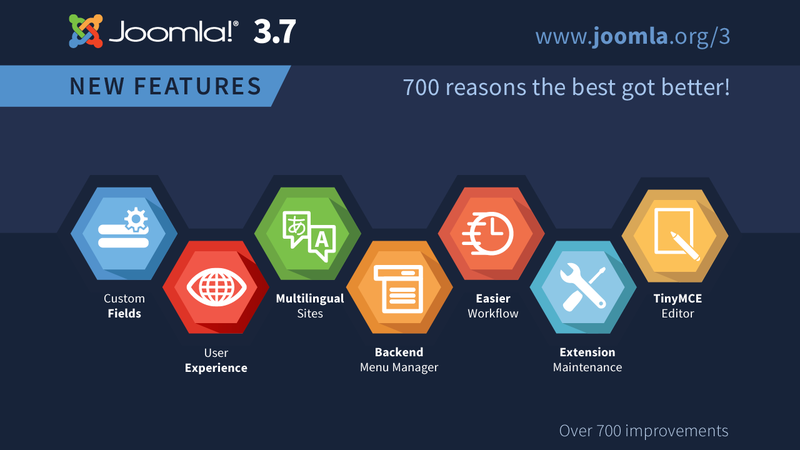 Joomla!® 3.7

www.joomla.org/3

NEW FEATURES

700 reasons the best got better!

あ

A

Custom Fields

User Experience

Multilingual Sites

Backend Menu Manager

Easier Workflow

Extension Maintenance

TinyMCE Editor

Over 700 improvements